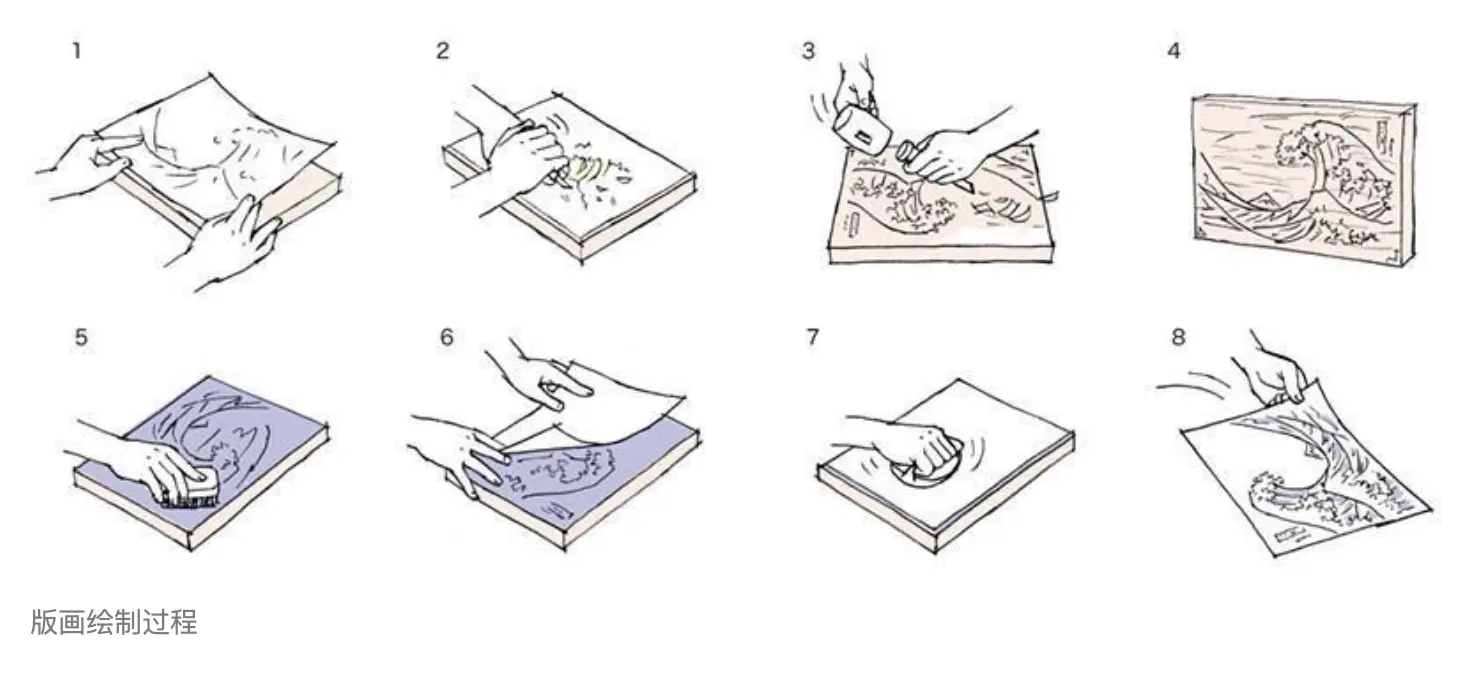 1

2

3

4

5

6

7

8

版画绘制过程