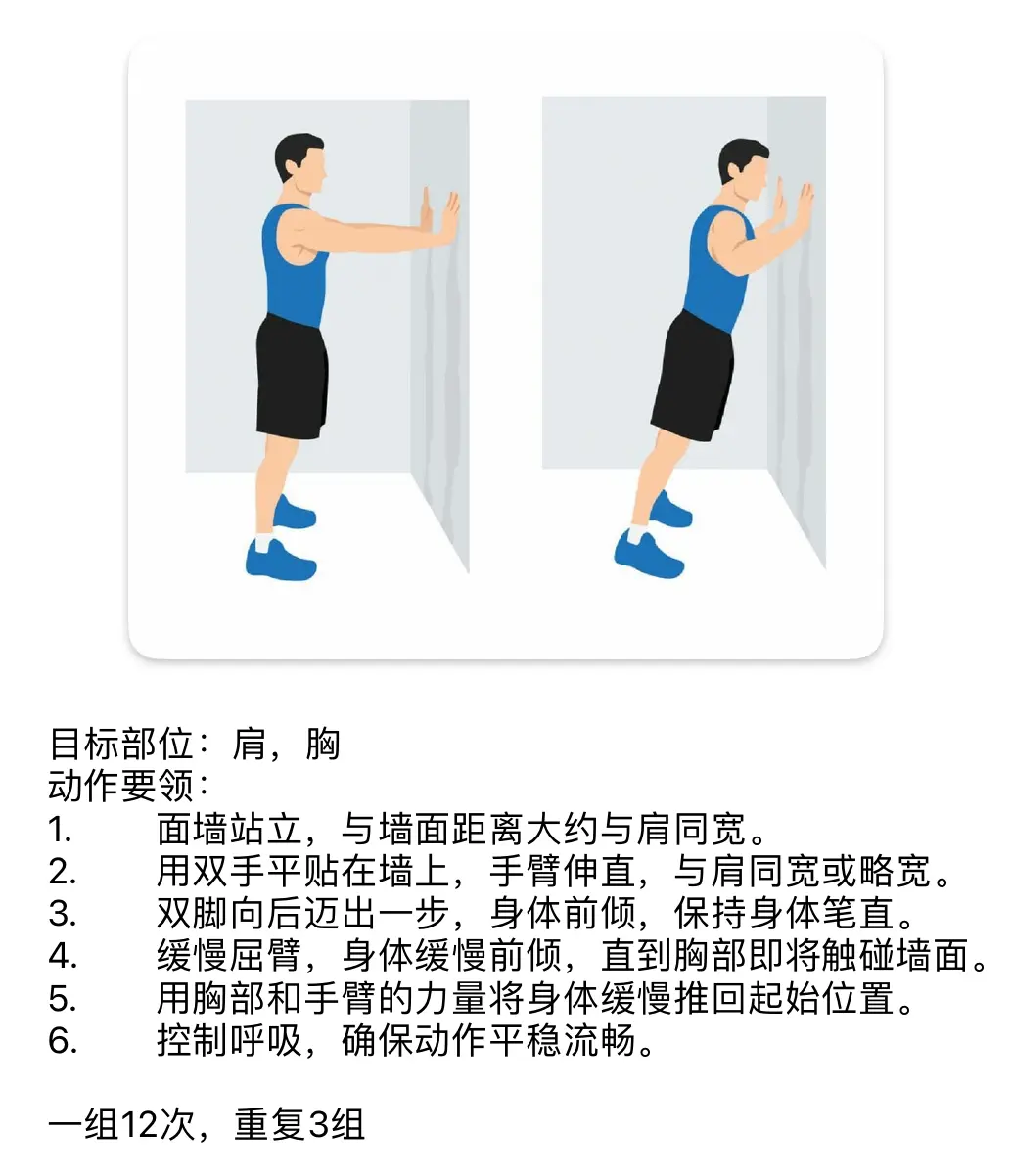 目标部位：肩，胸
动作要领：
1. 面墙站立，与墙面距离大约与肩同宽。
2. 用双手平贴在墙上，手臂伸直，与肩同宽或略宽。
3. 双脚向后迈出一步，身体前倾，保持身体笔直。
4. 缓慢屈臂，身体缓慢前倾，直到胸部即将触碰墙面。
5. 用胸部和手臂的力量将身体缓慢推回起始位置。
6. 控制呼吸，确保动作平稳流畅。

一组12次，重复3组