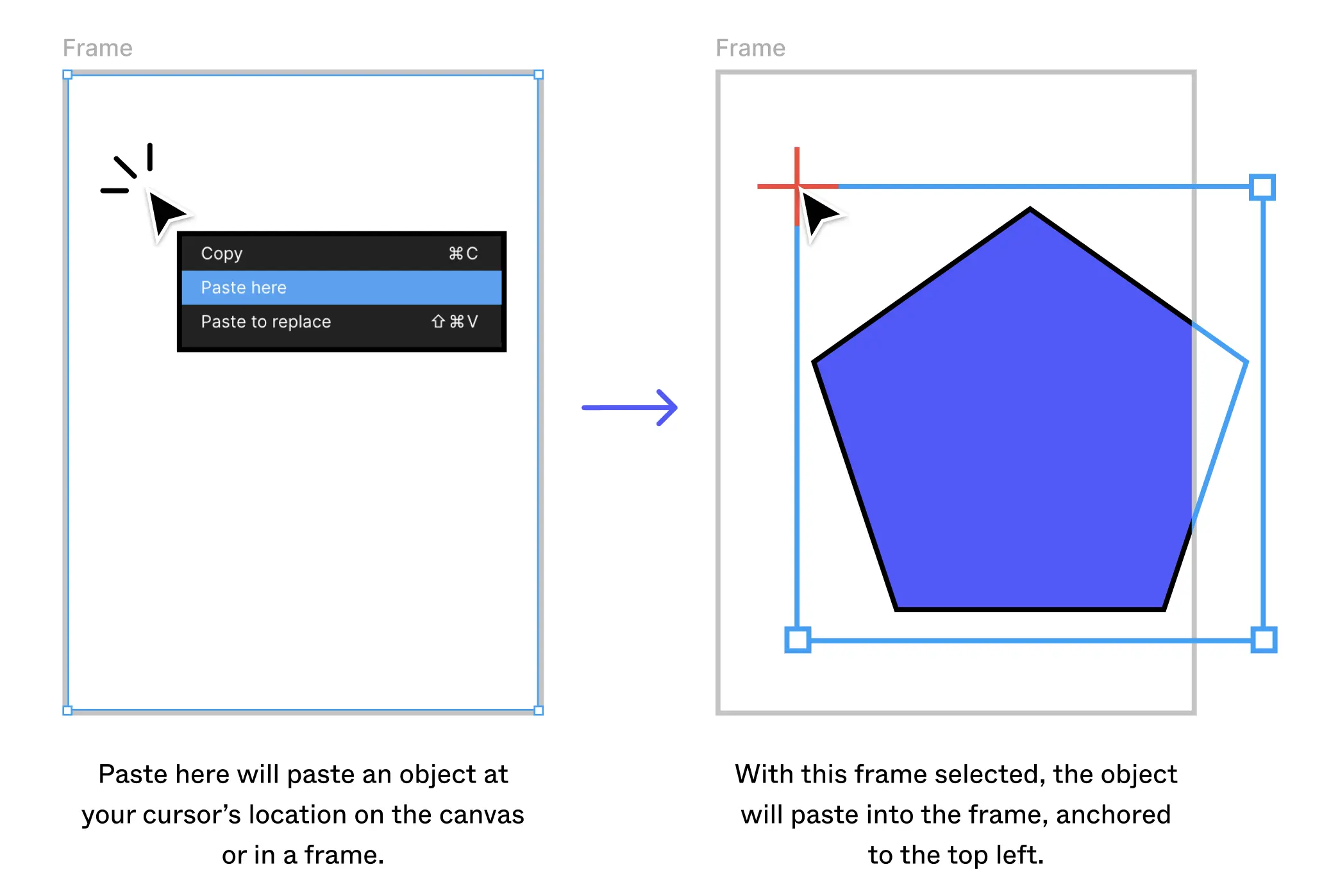 Frame

Copy ⌘C
Paste here
Paste to replace ⇧⌘V

Paste here will paste an object at your cursor's location on the canvas or in a frame.

Frame

With this frame selected, the object will paste into the frame, anchored to the top left.