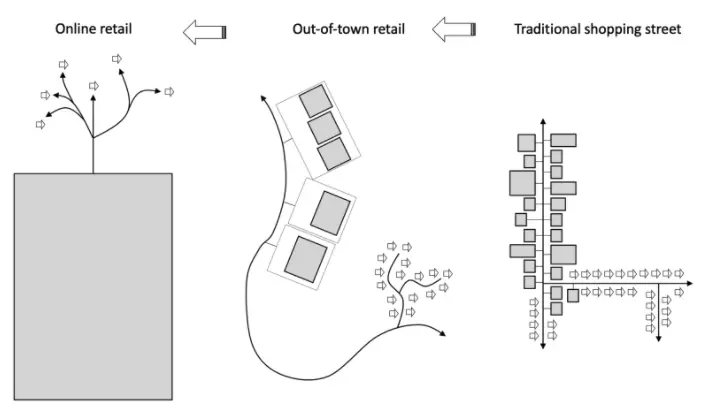 Online retail

Out-of-town retail

Traditional shopping street